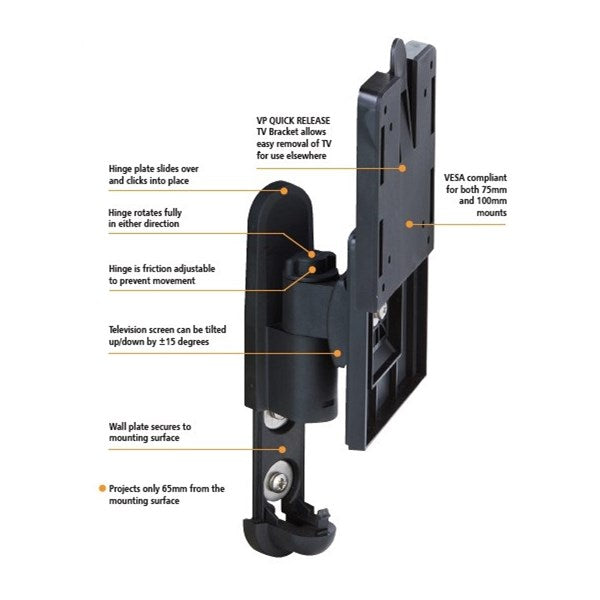 VP QUICK RELEASE TV Bracket allows easy removal of TV for use elsewhere

Hinge plate slides over and clicks into place

VESA compliant for both 75mm and 100mm mounts

Hinge rotates fully in either direction

Hinge is friction adjustable to prevent movement

Television screen can be tilted up/down by ±15 degrees

Wall plate secures to mounting surface

Projects only 65mm from the mounting surface